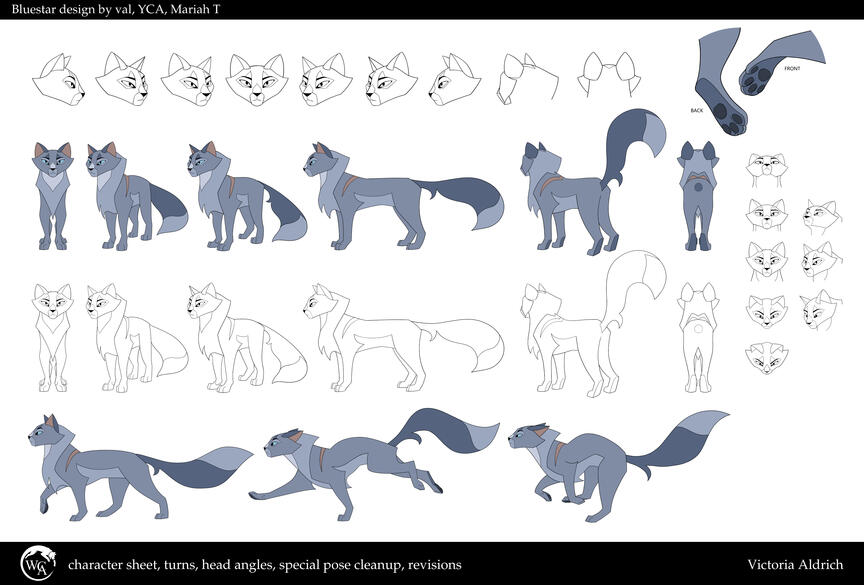 Bluestar design by val, YCA, Mariah T

FRONT

BACK

WCA

character sheet, turns, head angles, special pose cleanup, revisions

Victoria Aldrich